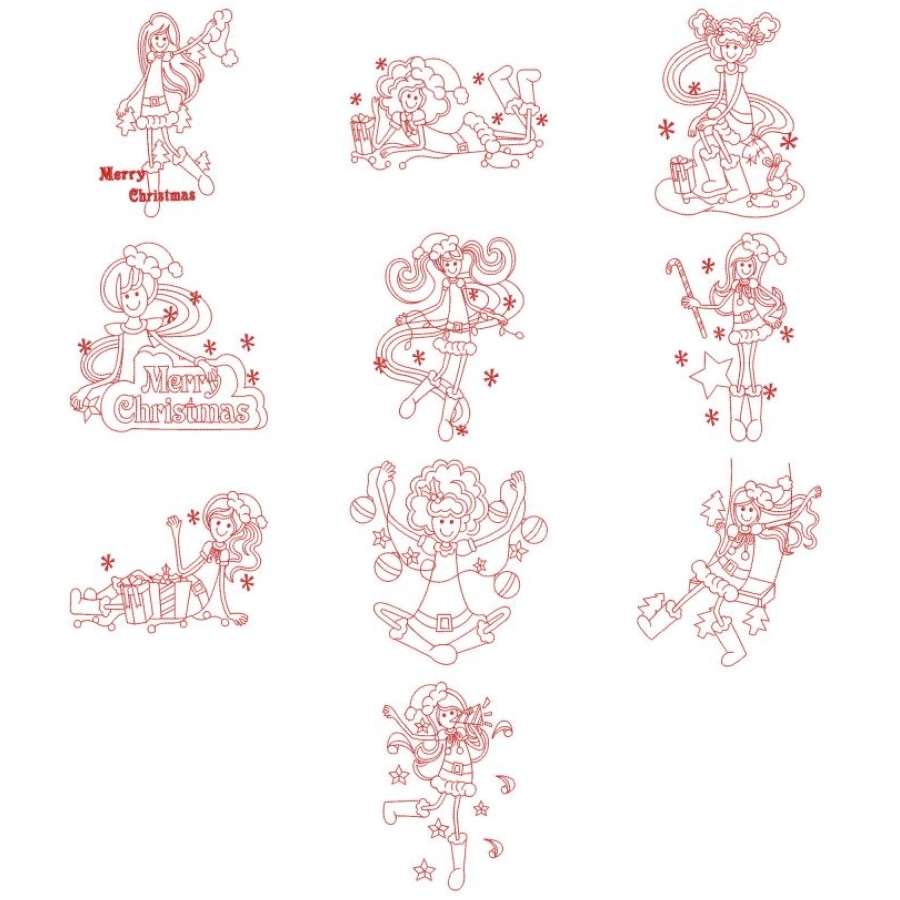 Merry Christmas

Merry Christmas